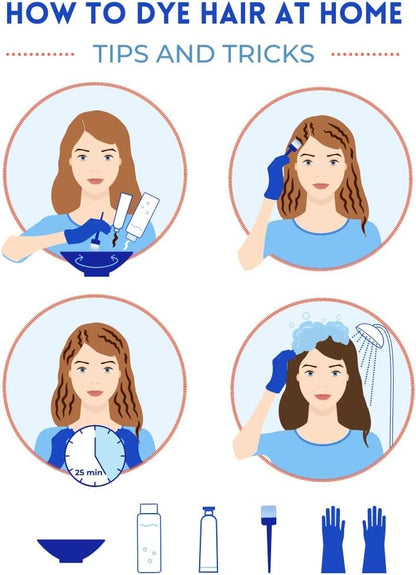 HOW TO DYE HAIR AT HOME

TIPS AND TRICKS

25 min