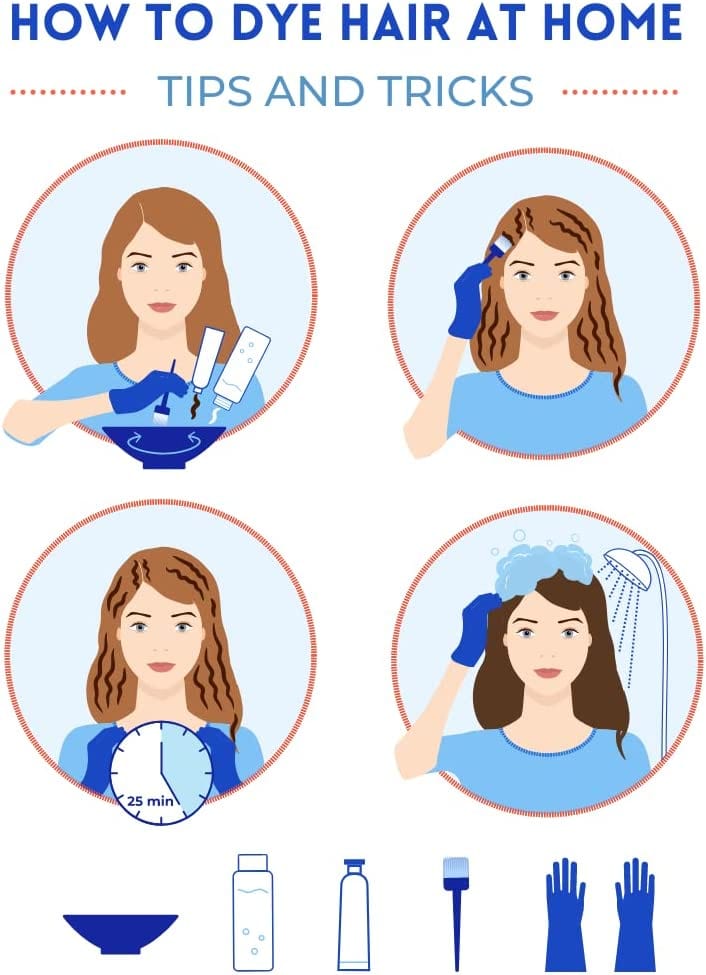 HOW TO DYE HAIR AT HOME

TIPS AND TRICKS

25 min